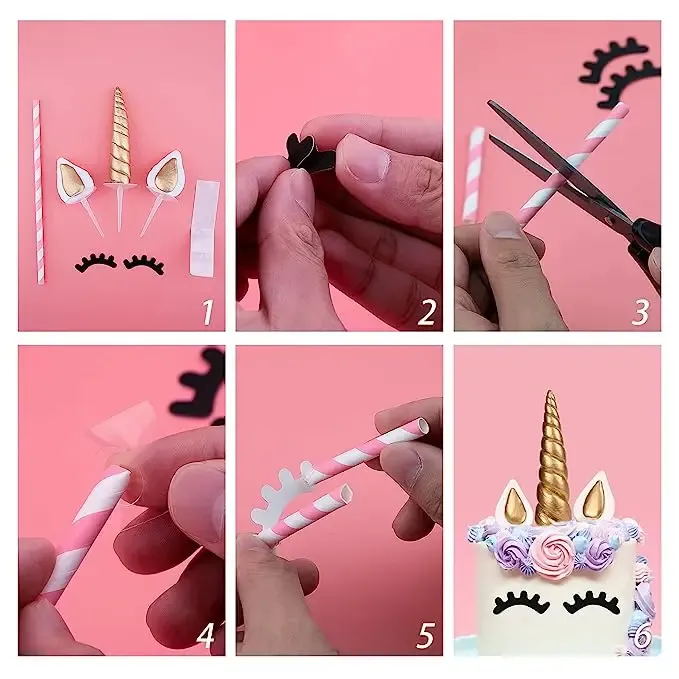 1
2
3
4
5
6