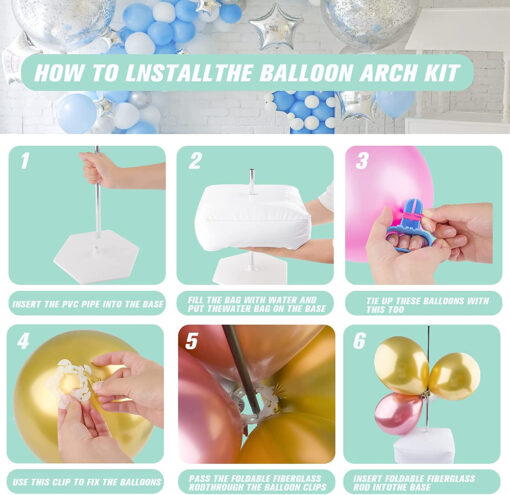 HOW TO LNSTALLTHE BALLOON ARCH KIT

1

INSERT THE PVC PIPE INTO THE BASE

2

FILL THE BAG WITH WATER AND PUT THEWATER BAG ON THE BASE

3

TIE UP THESE BALLOONS WITH THIS TOO

4

USE THIS CLIP TO FIX THE BALLOONS

5

PASS THE FOLDABLE FIBERGLASS RODTHROUGH THE BALLOON CLIPS

6

INSERT FOLDABLE FIBERGLASS ROD INTOTHE BASE