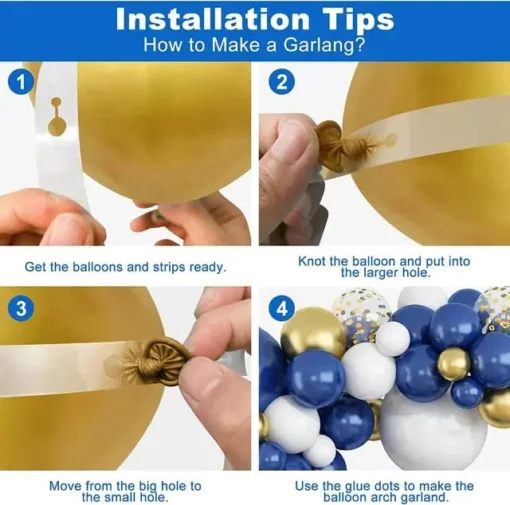 Installation Tips
How to Make a Garlang?

1

Get the balloons and strips ready.

2

Knot the balloon and put into the larger hole.

3

Move from the big hole to the small hole.

4

Use the glue dots to make the balloon arch garland.